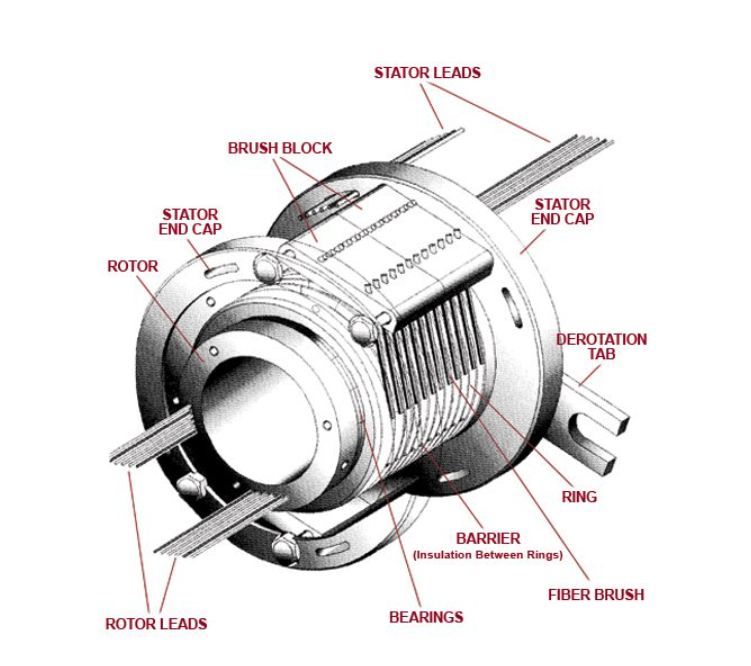 STATOR LEADS

BRUSH BLOCK

STATOR END CAP

STATOR END CAP

ROTOR

DEROTATION TAB

RING

BARRIER
(Insulation Between Rings)

FIBER BRUSH

BEARINGS

ROTOR LEADS